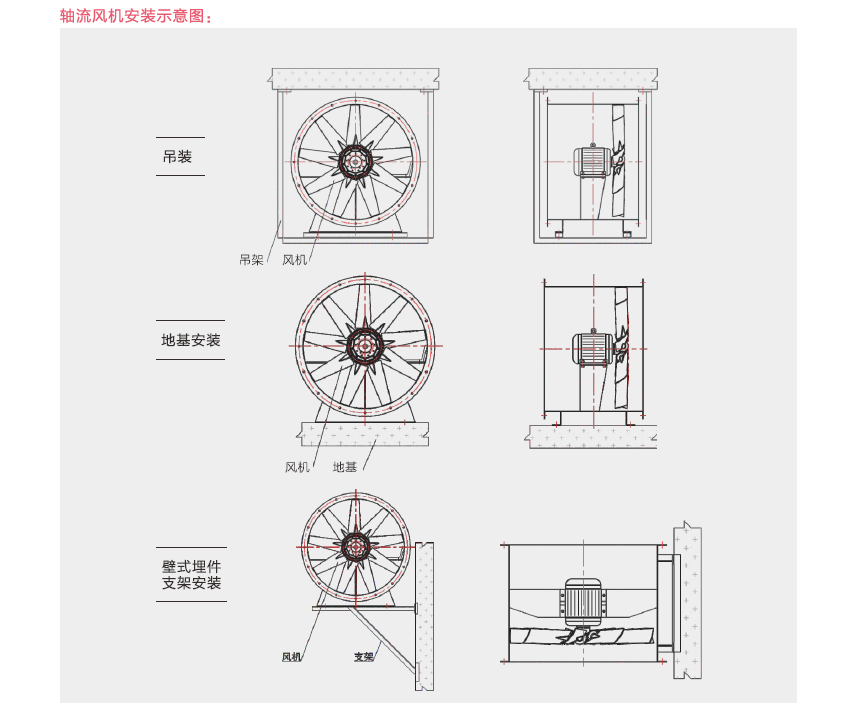 轴流风机安装示意图：

吊装

吊架 风机

地基安装

风机 地基

壁式埋件
支架安装

风机 支架