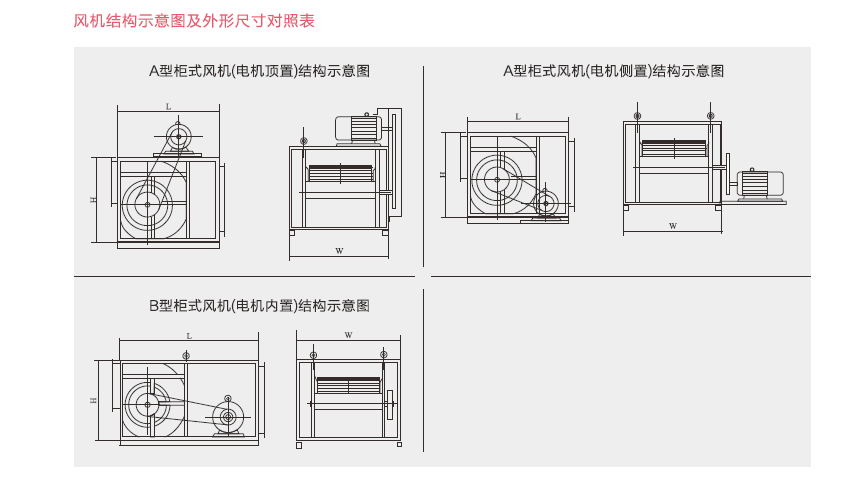 风机结构示意图及外形尺寸对照表

A型柜式风机(电机顶置)结构示意图

L

H

W

A型柜式风机(电机侧置)结构示意图

L

H

W

B型柜式风机(电机内置)结构示意图

L

H

W