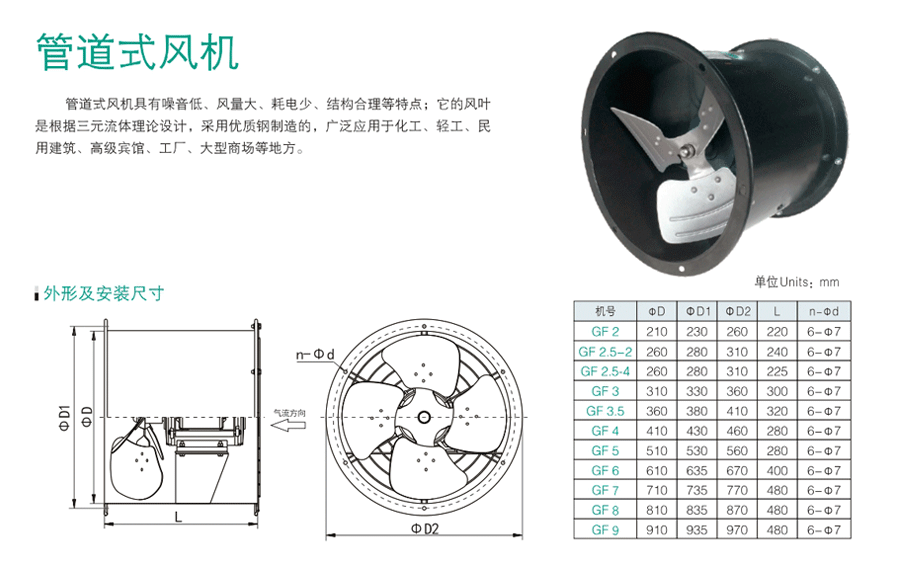 管道式风机

管道式风机具有噪音低、风量大、耗电少、结构合理等特点；它的风叶是根据三元流体理论设计，采用优质钢制造的，广泛应用于化工、轻工、民用建筑、高级宾馆、工厂、大型商场等地方。

外形及安装尺寸

ΦD1

ΦD

L

气流方向

n-Φd

ΦD2

单位Units：mm

| 机号 | ΦD | ΦD1 | ΦD2 | L | n-Φd |
|---|---|---|---|---|---|
| GF 2 | 210 | 230 | 260 | 220 | 6-Φ7 |
| GF 2.5-2 | 260 | 280 | 310 | 240 | 6-Φ7 |
| GF 2.5-4 | 260 | 280 | 310 | 225 | 6-Φ7 |
| GF 3 | 310 | 330 | 360 | 300 | 6-Φ7 |
| GF 3.5 | 360 | 380 | 410 | 320 | 6-Φ7 |
| GF 4 | 410 | 430 | 460 | 280 | 6-Φ7 |
| GF 5 | 510 | 530 | 560 | 280 | 6-Φ7 |
| GF 6 | 610 | 635 | 670 | 400 | 6-Φ7 |
| GF 7 | 710 | 735 | 770 | 480 | 6-Φ7 |
| GF 8 | 810 | 835 | 870 | 480 | 6-Φ7 |
| GF 9 | 910 | 935 | 970 | 480 | 6-Φ7 |