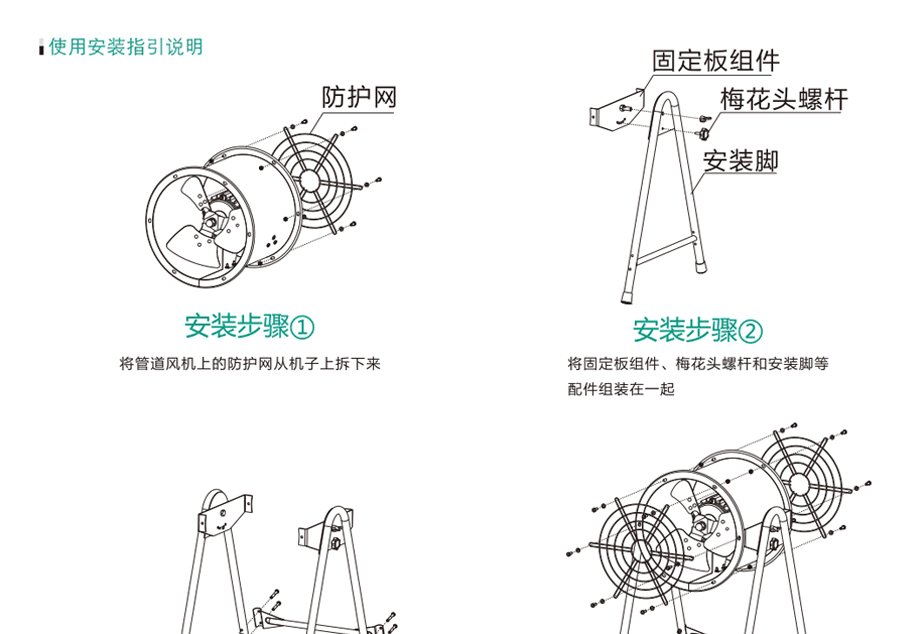 使用安装指引说明

防护网

安装步骤①

将管道风机上的防护网从机子上拆下来

固定板组件

梅花头螺杆

安装脚

安装步骤②

将固定板组件、梅花头螺杆和安装脚等配件组装在一起