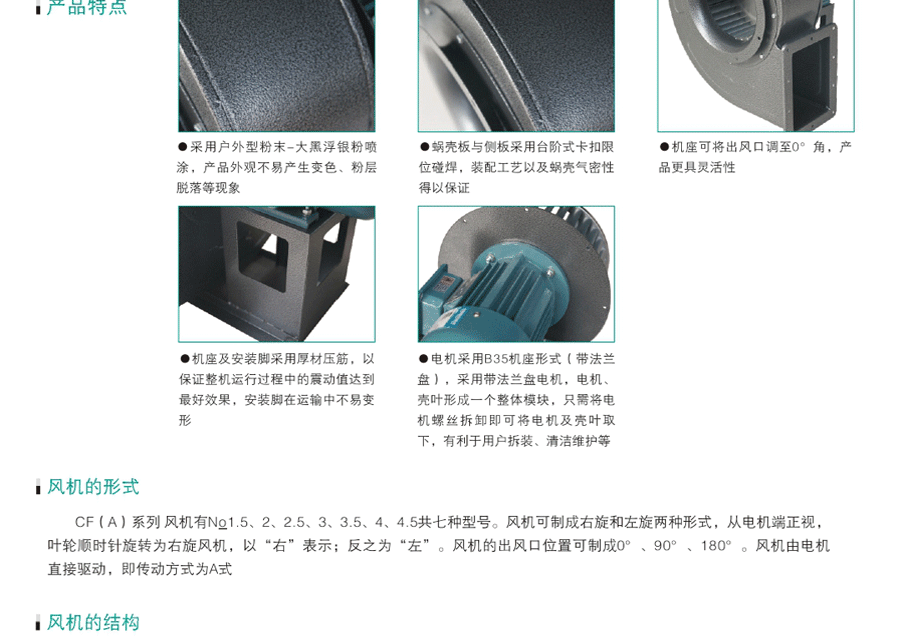 产品特点

●采用户外型粉末-大黑浮银粉喷涂，产品外观不易产生变色、粉层脱落等现象

●蜗壳板与侧板采用台阶式卡扣限位碰焊，装配工艺以及蜗壳气密性得以保证

●机座可将出风口调至0°角，产品更具灵活性

●机座及安装脚采用厚材压筋，以保证整机运行过程中的震动值达到最好效果，安装脚在运输中不易变形

●电机采用B35机座形式（带法兰盘），采用带法兰盘电机，电机、壳叶形成一个整体模块，只需将电机螺丝拆卸即可将电机及壳叶取下，有利于用户拆装、清洁维护等

风机的形式

CF（A）系列风机有No1.5、2、2.5、3、3.5、4、4.5共七种型号。风机可制成右旋和左旋两种形式，从电机端正视，叶轮顺时针旋转为右旋风机，以“右”表示；反之为“左”。风机的出风口位置可制成0°、90°、180°。风机由电机直接驱动，即传动方式为A式

风机的结构