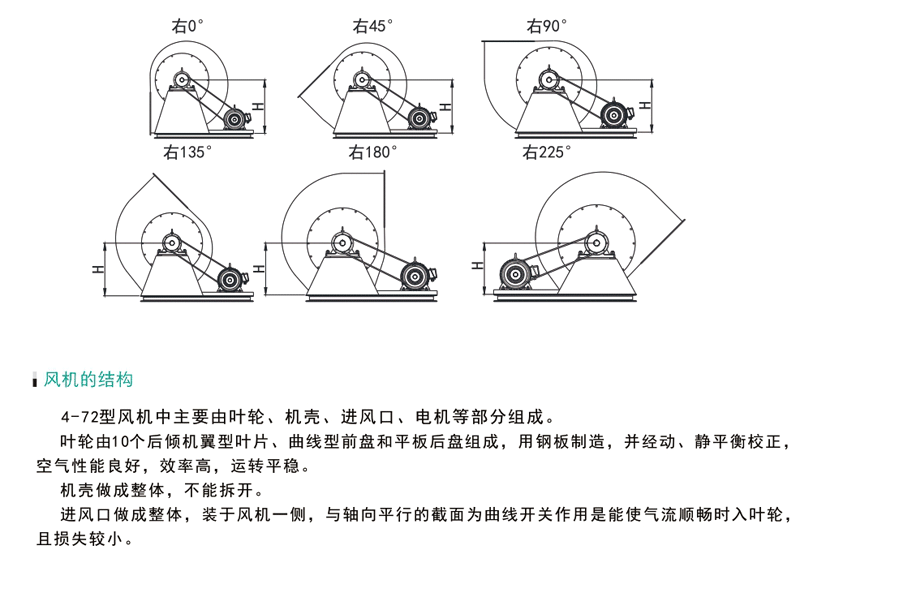 右0°

H

右45°

H

右90°

H

右135°

H

右180°

H

右225°

H

风机的结构

4-72型风机中主要由叶轮、机壳、进风口、电机等部分组成。

叶轮由10个后倾机翼型叶片、曲线型前盘和平板后盘组成，用钢板制造，并经动、静平衡校正，空气性能良好，效率高，运转平稳。

机壳做成整体，不能拆开。

进风口做成整体，装于风机一侧，与轴向平行的截面为曲线开关作用是能使气流顺畅时入叶轮，且损失较小。